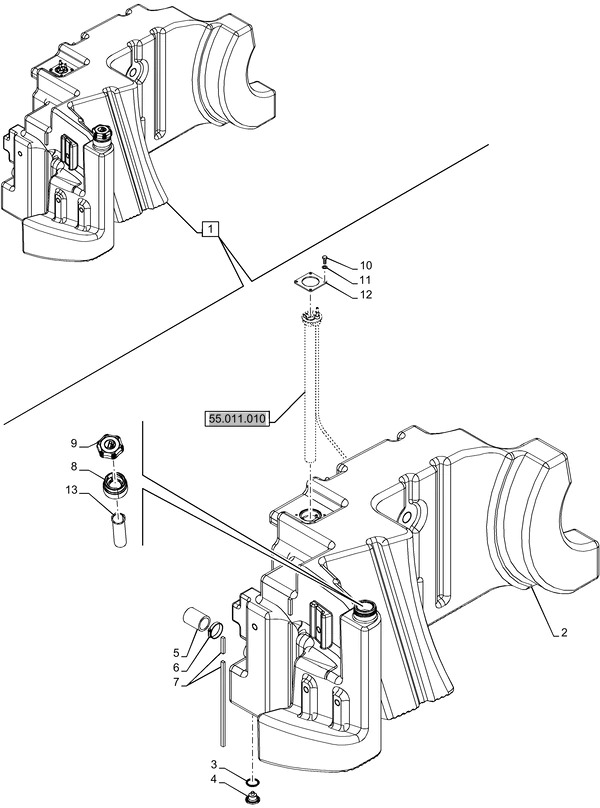 1
10
11
12
55.011.010
9
8
13
2
5
6
7
3
4