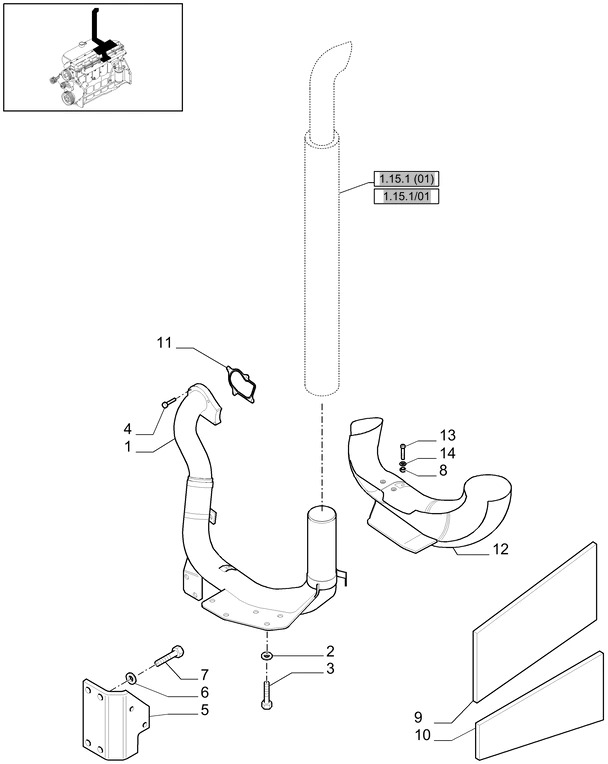 1.15.1 (01)
1.15.1/01
11
4
1
13
14
8
12
2
3
7
6
5
9
10